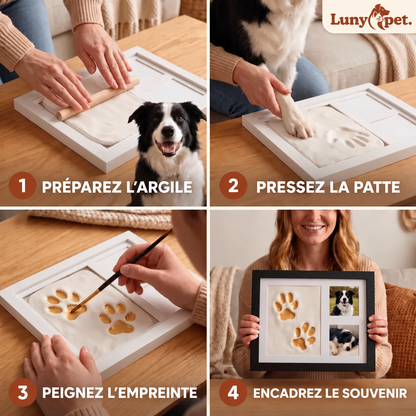 Luny pet.

1 PRÉPAREZ L'ARGILE

2 PRESSEZ LA PATTE

3 PEIGNEZ L'EMPREINTE

4 ENCADREZ LE SOUVENIR